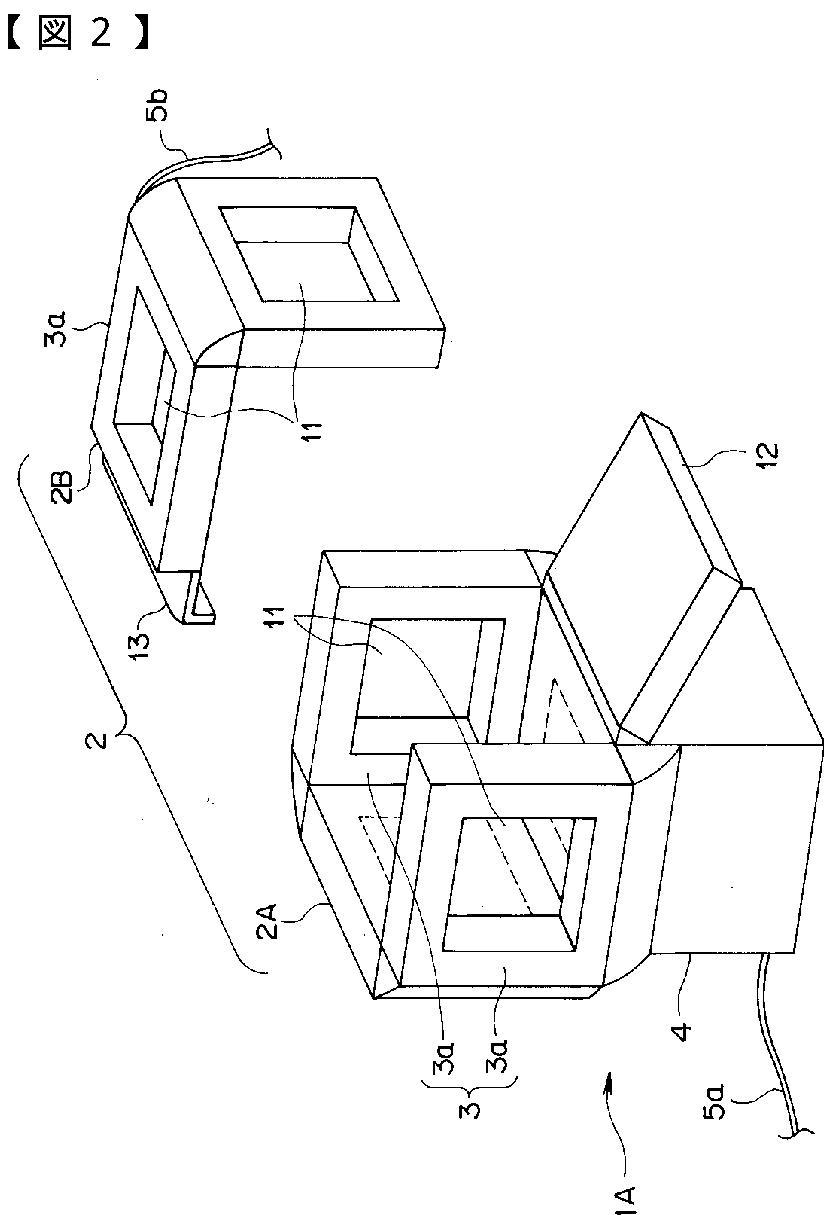 【図2】

5b
3a
2B
11
13
2
11
12
2A
3a
3a
3
4
5a
1A